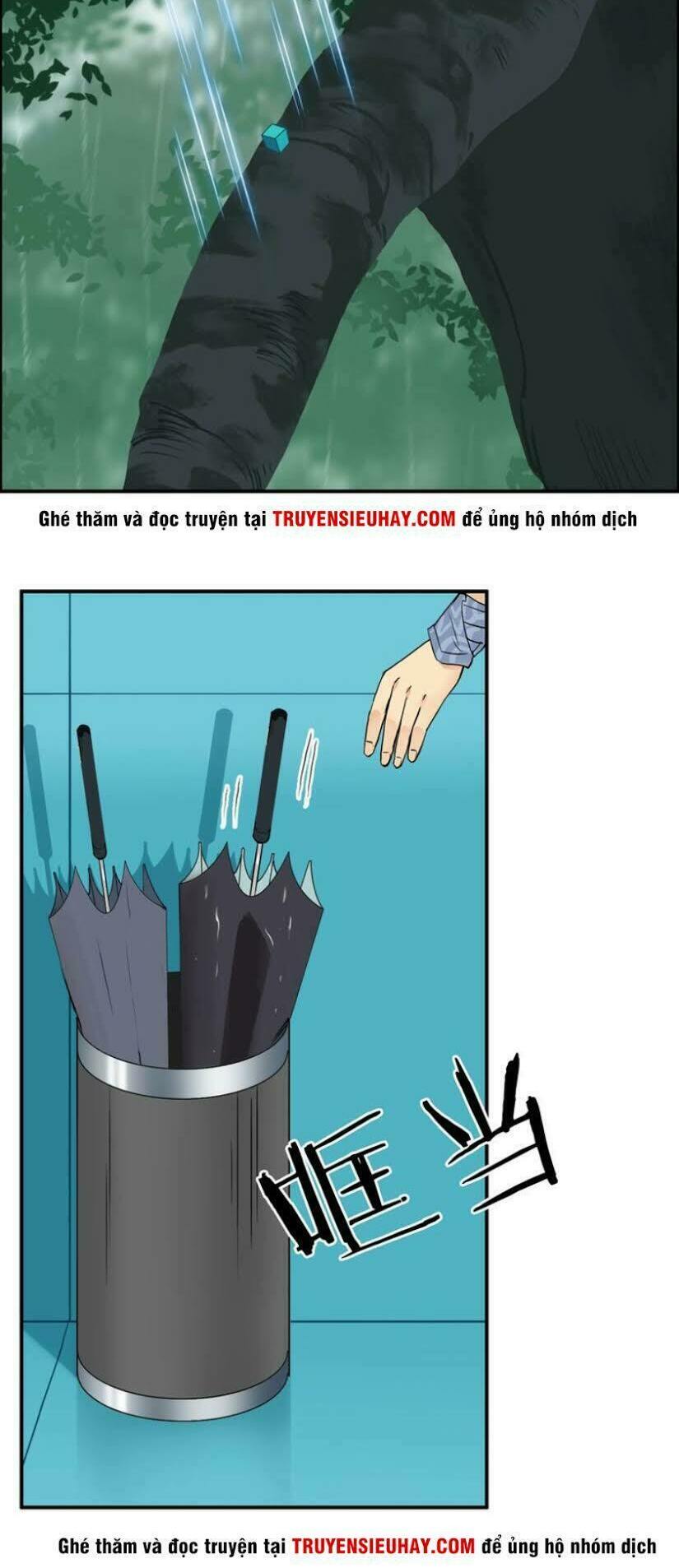 Ghé thăm và đọc truyện tại TRUYENSIEUHAY.COM để ủng hộ nhóm dịch

哐当

Ghé thăm và đọc truyện tại TRUYENSIEUHAY.COM để ủng hộ nhóm dịch