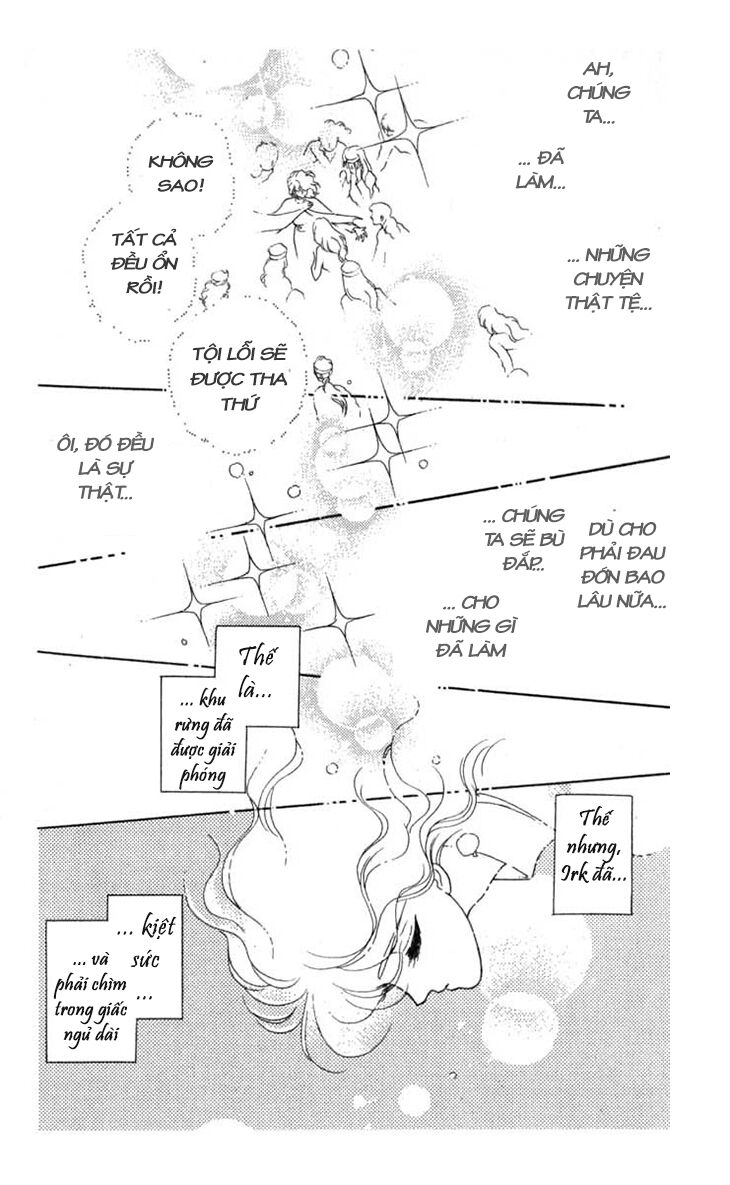 AH, CHÚNG TA...

... ĐÃ LÀM...

... NHỮNG CHUYỆN THẬT TỆ...

KHÔNG SAO!

TẤT CẢ ĐỀU ỔN RỒI!

TỘI LỖI SẼ ĐƯỢC THA THỨ

ÔI, ĐÓ ĐỀU LÀ SỰ THẬT...

... CHÚNG TA SẼ BÙ ĐẮP...

DÙ CHO PHẢI ĐAU ĐỚN BAO LÂU NỮA...

... CHO NHỮNG GÌ ĐÃ LÀM

Thế là...

... khu rừng đã được giải phóng

Thế nhưng, Irk đã...

... kiệt sức ...

... và phải chìm trong giấc ngủ dài