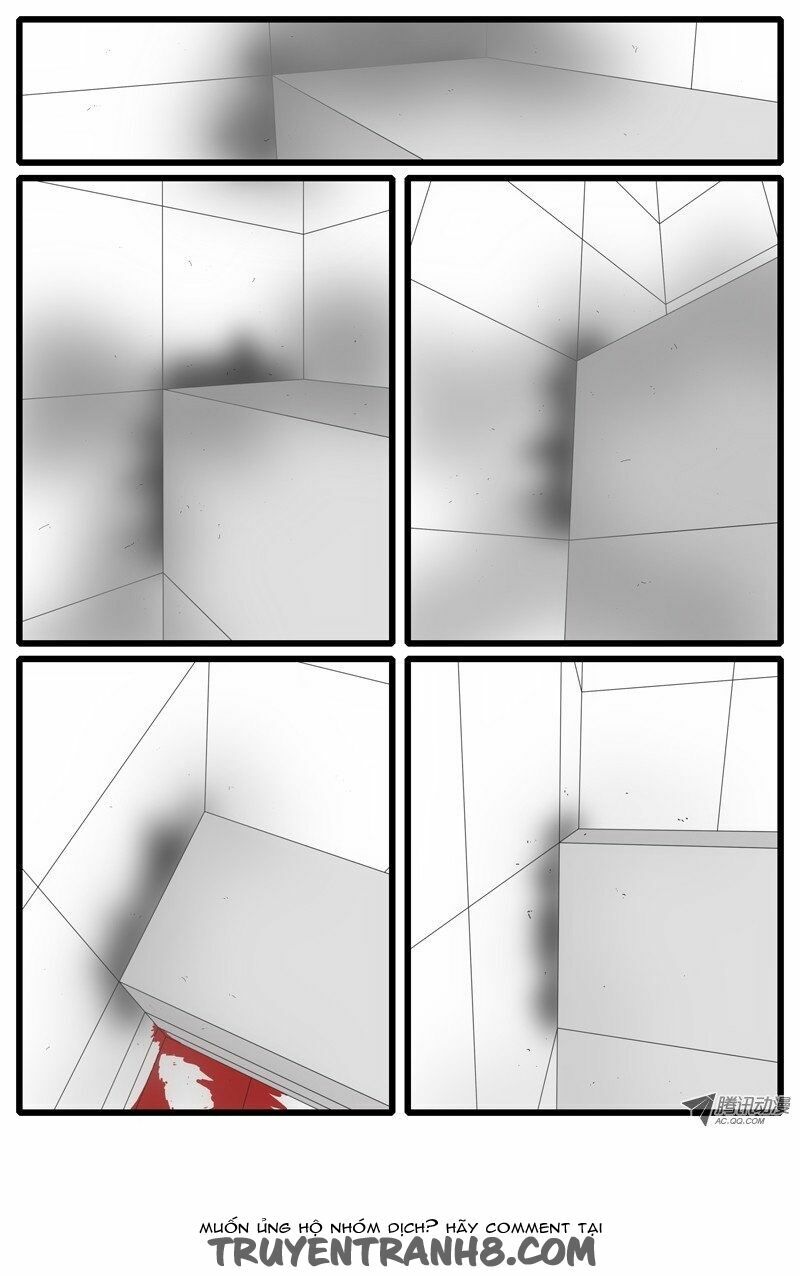 腾讯动漫
AC.QQ.COM

MUỐN ỦNG HỘ NHÓM DỊCH? HÃY COMMENT TẠI
TRUYENTRANH8.COM