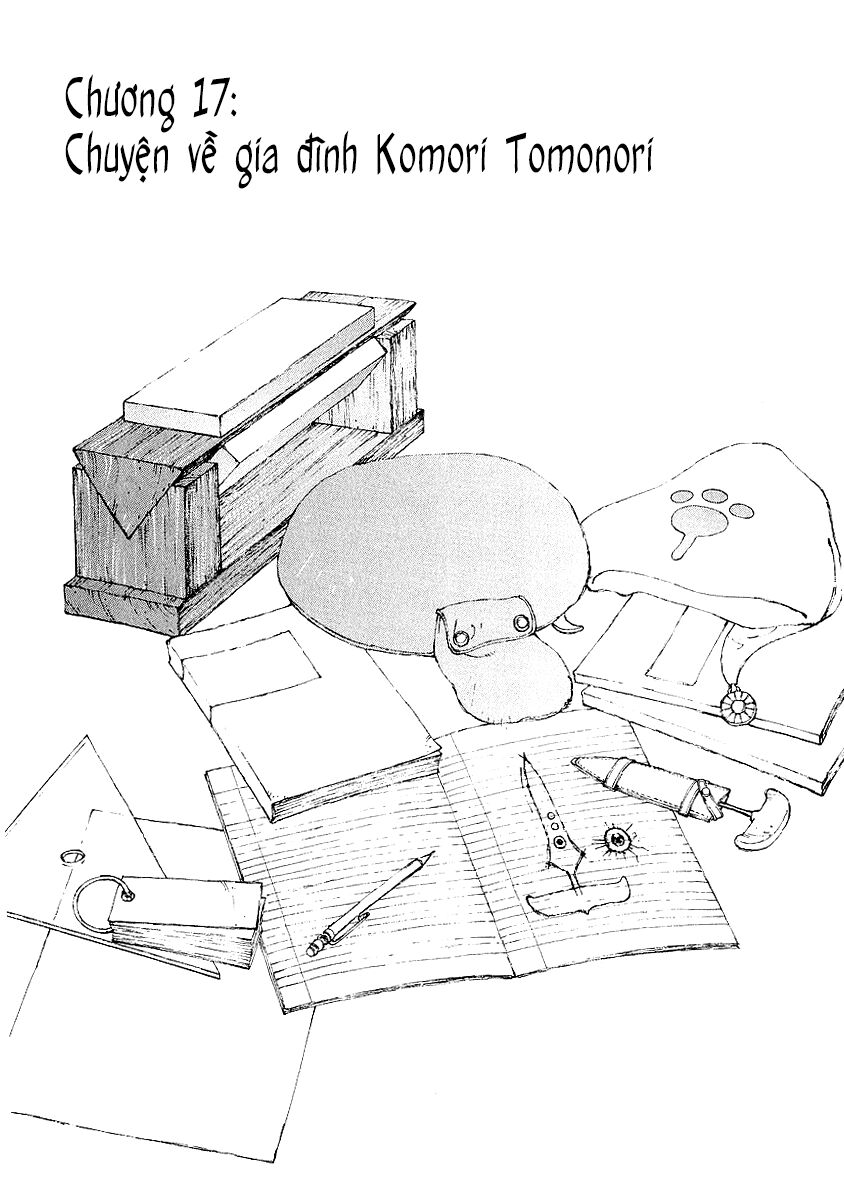 Chương 17:
Chuyện về gia đình Komori Tomonori