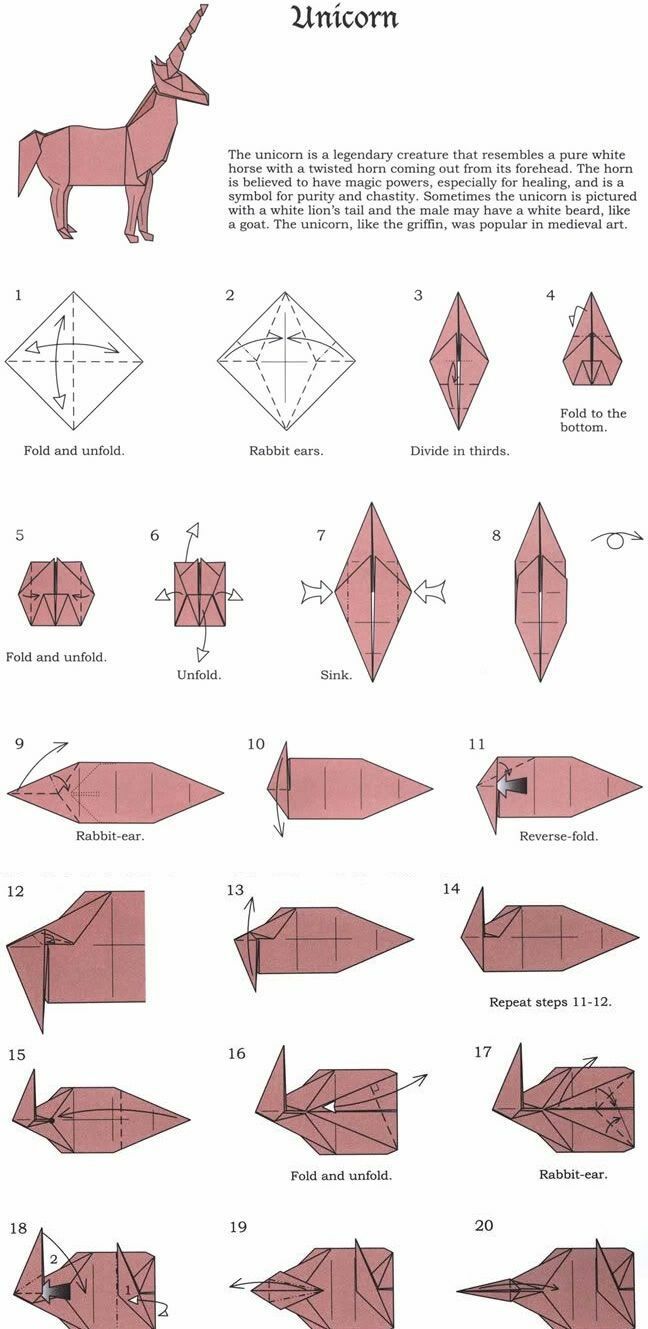 Unicorn

The unicorn is a legendary creature that resembles a pure white horse with a twisted horn coming out from its forehead. The horn is believed to have magic powers, especially for healing, and is a symbol for purity and chastity. Sometimes the unicorn is pictured with a white lion's tail and the male may have a white beard, like a goat. The unicorn, like the griffin, was popular in medieval art.

1
Fold and unfold.

2
Rabbit ears.

3
Divide in thirds.

4
Fold to the bottom.

5
Fold and unfold.

6
Unfold.

7
Sink.

8

9
Rabbit-ear.

10

11
Reverse-fold.

12

13

14
Repeat steps 11-12.

15

16
Fold and unfold.

17
Rabbit-ear.

18
2
1

19

20