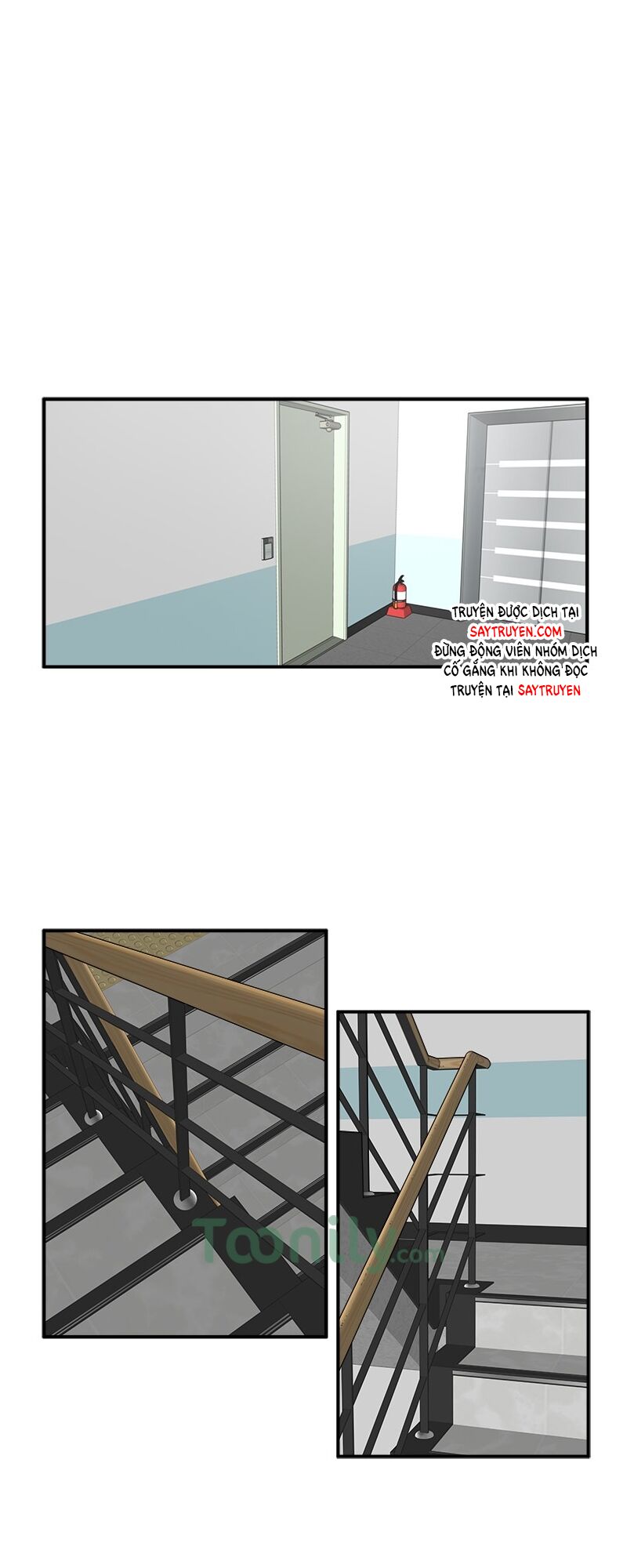 TRUYỆN ĐƯỢC DỊCH TẠI SAYTRUYEN.COM
ĐỪNG ĐỘNG VIÊN NHÓM DỊCH CỐ GẮNG KHI KHÔNG ĐỌC TRUYỆN TẠI SAYTRUYEN

Toonily.com