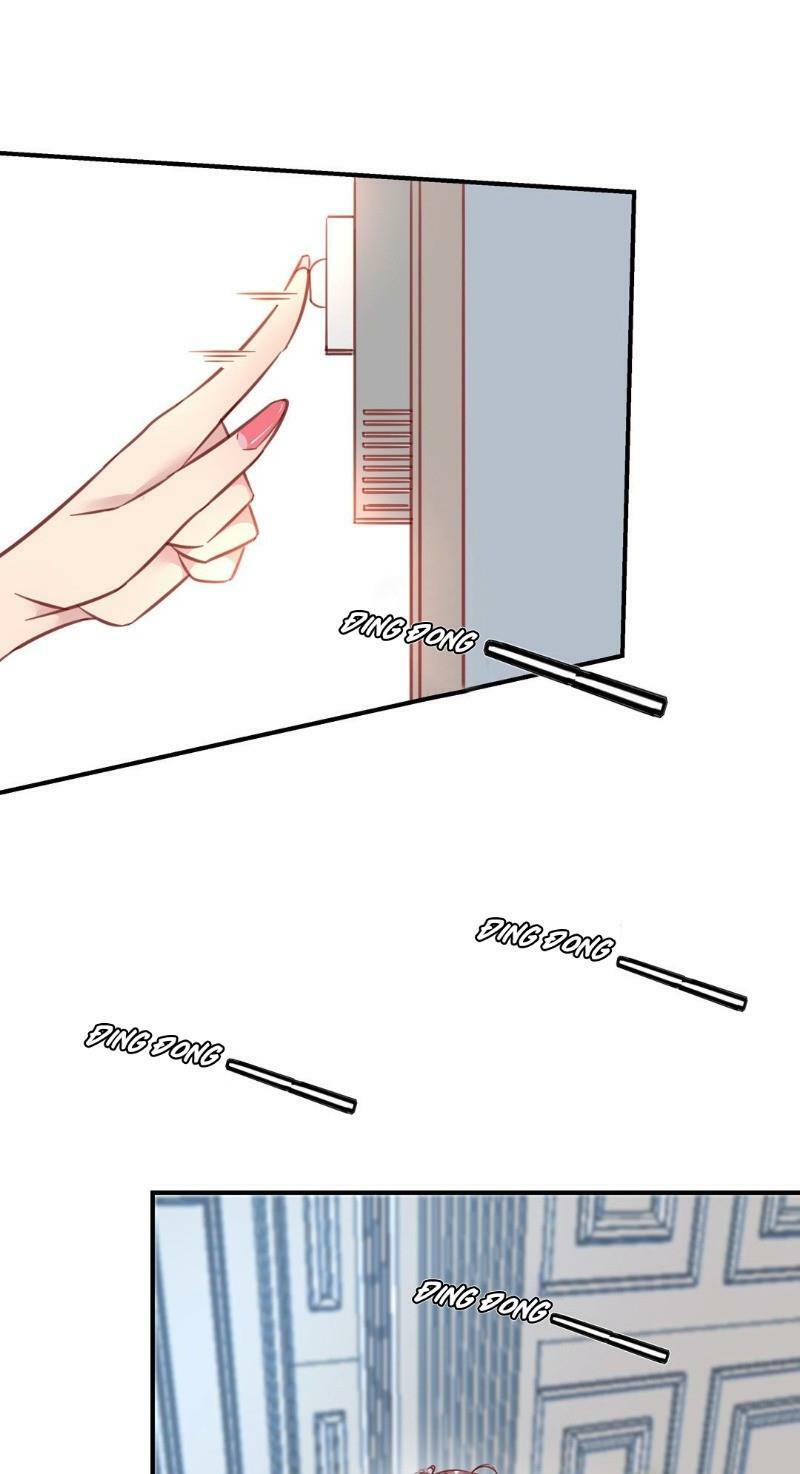 DING DONG

DING DONG

DING DONG

DING DONG