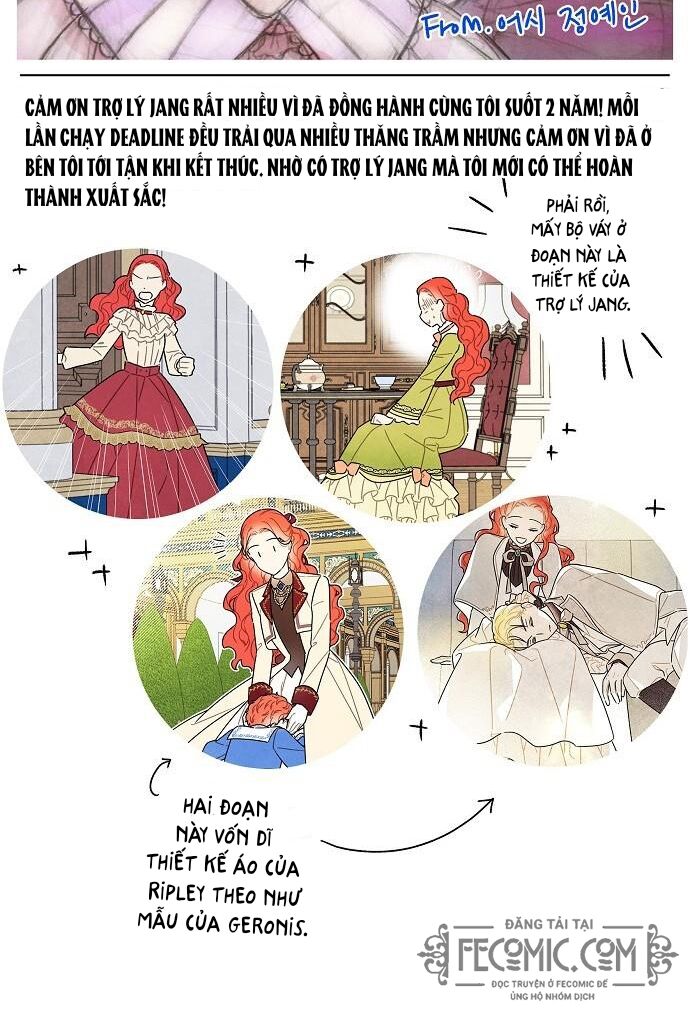 From. 어시 정예인

CẢM ƠN TRỢ LÝ JANG RẤT NHIỀU VÌ ĐÃ ĐỒNG HÀNH CÙNG TÔI SUỐT 2 NĂM! MỖI LẦN CHẠY DEADLINE ĐỀU TRẢI QUA NHIỀU THĂNG TRẦM NHƯNG CẢM ƠN VÌ ĐÃ Ở BÊN TÔI TỚI TẬN KHI KẾT THÚC. NHỜ CÓ TRỢ LÝ JANG MÀ TÔI MỚI CÓ THỂ HOÀN THÀNH XUẤT SẮC!

PHẢI RỒI, MẤY BỘ VÁY Ở ĐOẠN NÀY LÀ THIẾT KẾ CỦA TRỢ LÝ JANG.

HAI ĐOẠN NÀY VỐN DĨ THIẾT KẾ ÁO CỦA RIPLEY THEO NHƯ MẪU CỦA GERONIS.

ĐĂNG TẢI TẠI
FECOMIC.COM
ĐỌC TRUYỆN Ở FECOMIC ĐỂ ỦNG HỘ NHÓM DỊCH