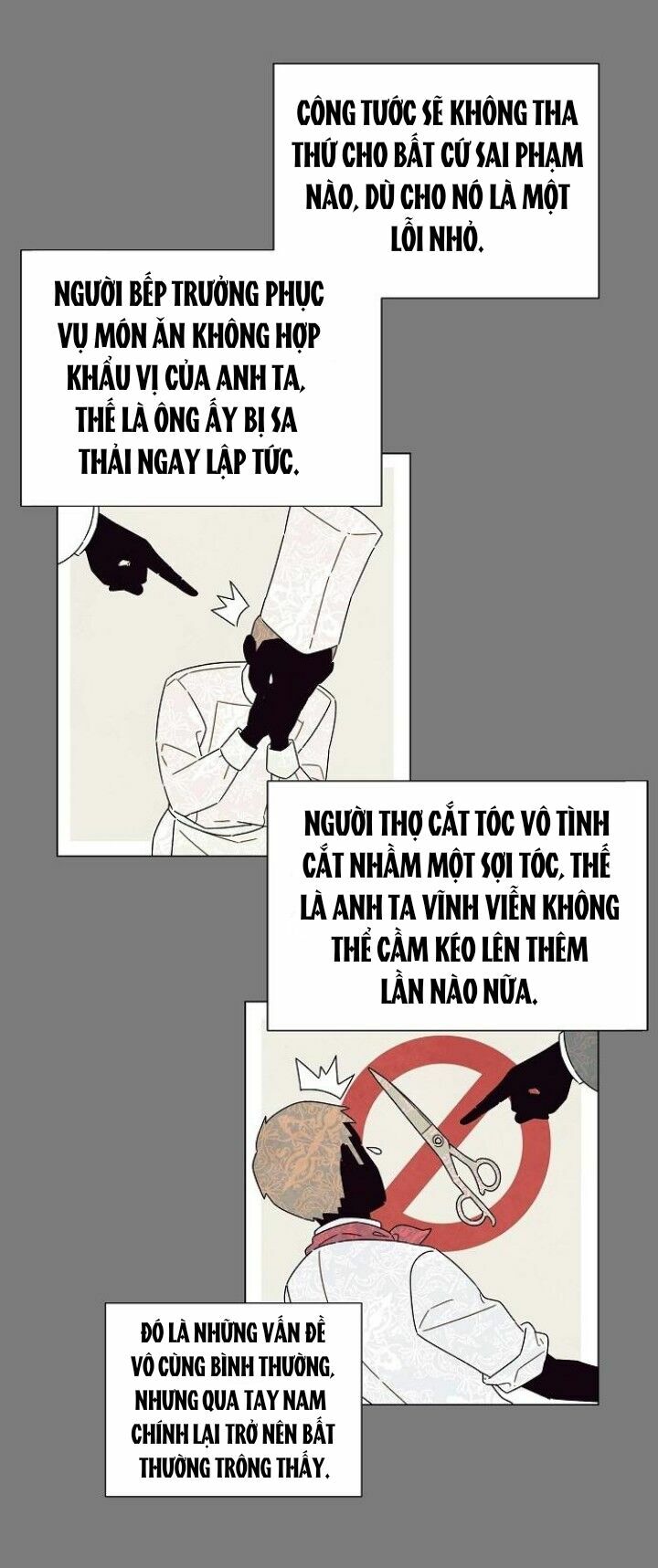 CÔNG TƯỚC SẼ KHÔNG THA THỨ CHO BẤT CỨ SAI PHẠM NÀO, DÙ CHO NÓ LÀ MỘT LỖI NHỎ.

NGƯỜI BẾP TRƯỞNG PHỤC VỤ MÓN ĂN KHÔNG HỢP KHẨU VỊ CỦA ANH TA, THẾ LÀ ÔNG ẤY BỊ SA THẢI NGAY LẬP TỨC.

NGƯỜI THỢ CẮT TÓC VÔ TÌNH CẮT NHẦM MỘT SỢI TÓC, THẾ LÀ ANH TA VĨNH VIỄN KHÔNG THỂ CẦM KÉO LÊN THÊM LẦN NÀO NỮA.

ĐÓ LÀ NHỮNG VẤN ĐỀ VÔ CÙNG BÌNH THƯỜNG, NHƯNG QUA TAY NAM CHÍNH LẠI TRỞ NÊN BẤT THƯỜNG TRÔNG THẤY.