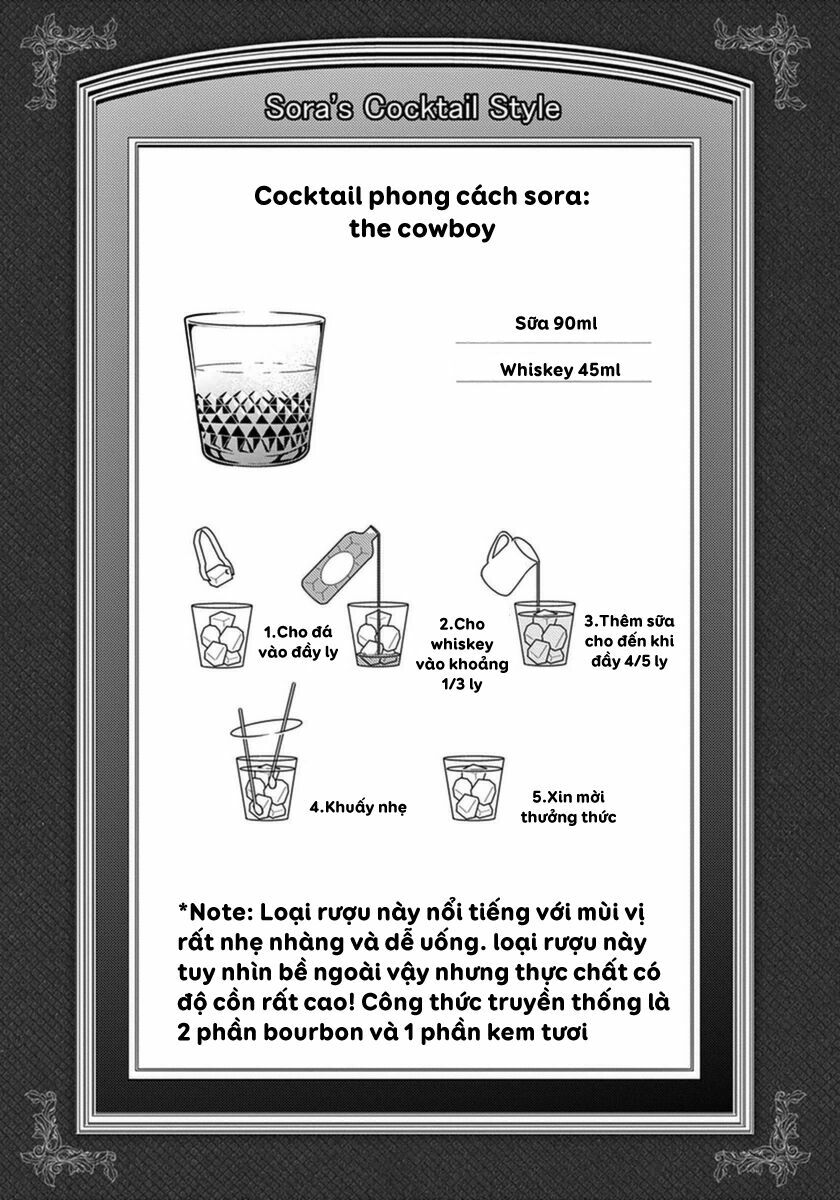 Sora's Cocktail Style

Cocktail phong cách sora: the cowboy

Sữa 90ml

Whiskey 45ml

1.Cho đá vào đầy ly

2.Cho whiskey vào khoảng 1/3 ly

3.Thêm sữa cho đến khi đầy 4/5 ly

4.Khuấy nhẹ

5.Xin mời thưởng thức

*Note: Loại rượu này nổi tiếng với mùi vị rất nhẹ nhàng và dễ uống. loại rượu này tuy nhìn bề ngoài vậy nhưng thực chất có độ cồn rất cao! Công thức truyền thống là 2 phần bourbon và 1 phần kem tươi