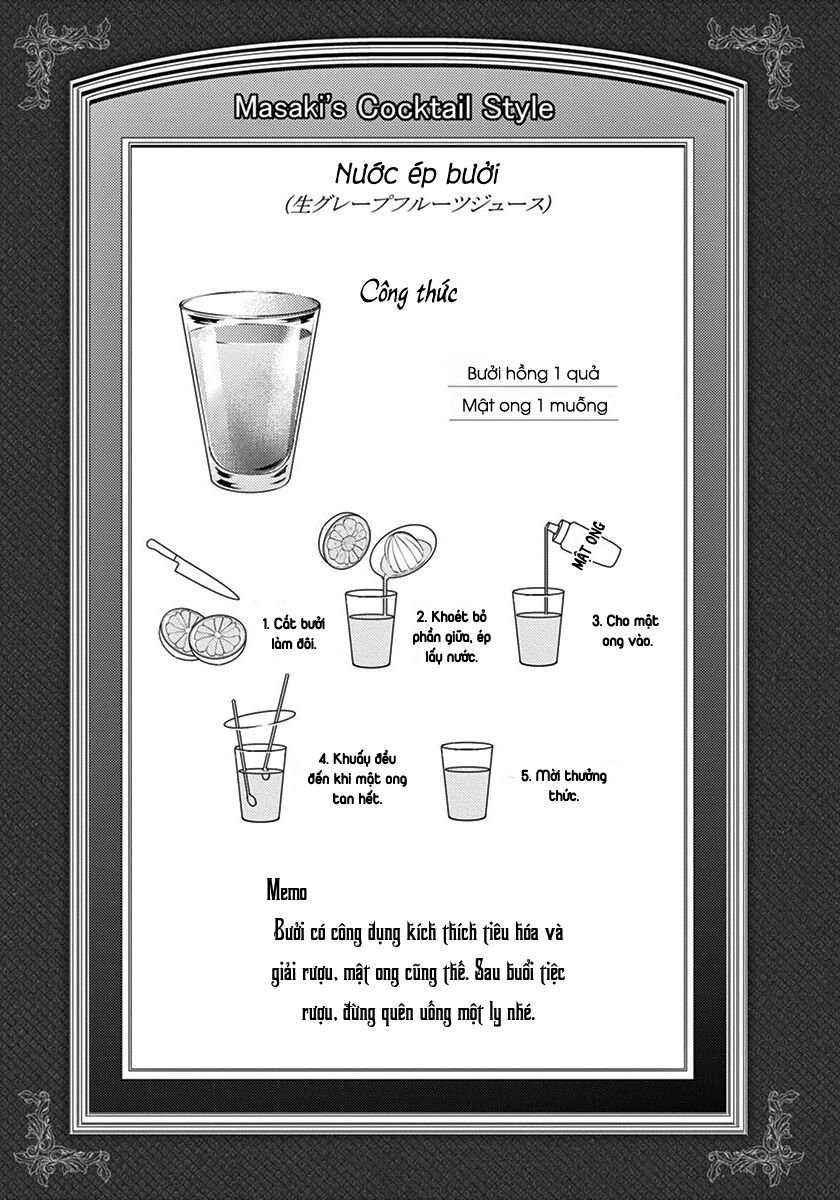 Masaki's Cocktail Style

Nước ép bưởi
(生グレープフルーツジュース)

Công thức

Bưởi hồng 1 quả
Mật ong 1 muỗng

1. Cắt bưởi làm đôi.

2. Khoét bỏ phần giữa, ép lấy nước.

MẬT ONG

3. Cho mật ong vào.

4. Khuấy đều đến khi mật ong tan hết.

5. Mời thưởng thức.

Memo
Bưởi có công dụng kích thích tiêu hóa và giải rượu, mật ong cũng thế. Sau buổi tiệc rượu, đừng quên uống một ly nhé.