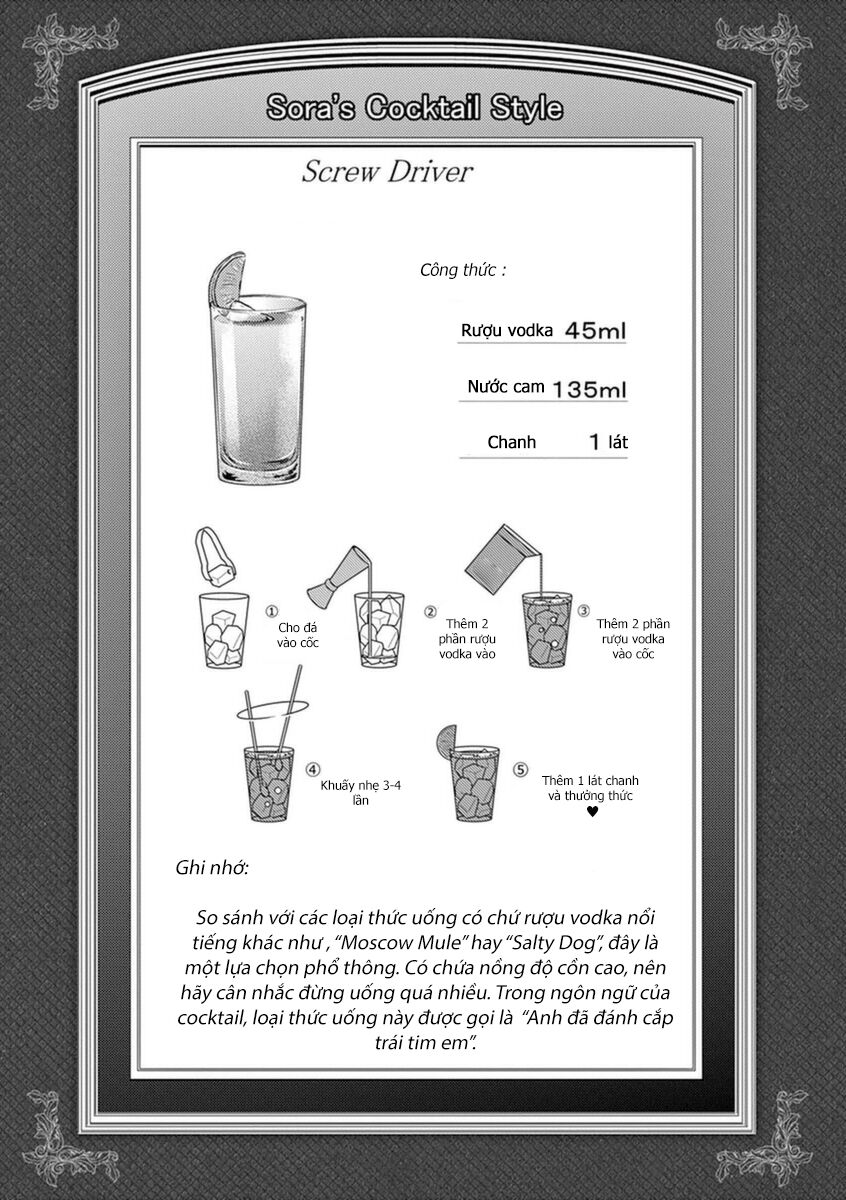 Sora's Cocktail Style

Screw Driver

Công thức :

Rượu vodka 45ml

Nước cam 135ml

Chanh 1 lát

① Cho đá vào cốc

② Thêm 2 phần rượu vodka vào

③ Thêm 2 phần rượu vodka vào cốc

④ Khuấy nhẹ 3-4 lần

⑤ Thêm 1 lát chanh và thưởng thức ♥

Ghi nhớ:

So sánh với các loại thức uống có chứ rượu vodka nổi tiếng khác như , "Moscow Mule" hay "Salty Dog", đây là một lựa chọn phổ thông. Có chứa nồng độ cồn cao, nên hãy cân nhắc đừng uống quá nhiều. Trong ngôn ngữ của cocktail, loại thức uống này được gọi là "Anh đã đánh cắp trái tim em".