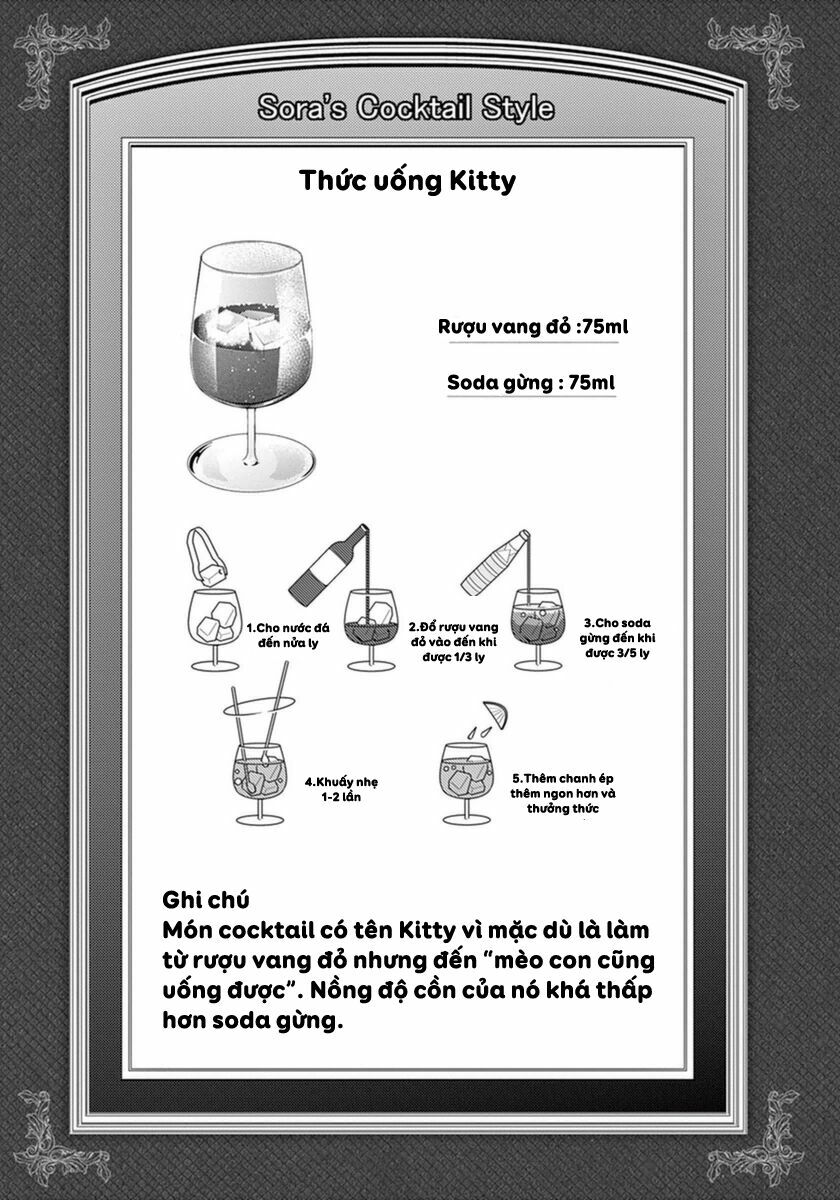 Sora's Cocktail Style

Thức uống Kitty

Rượu vang đỏ :75ml

Soda gừng : 75ml

1.Cho nước đá đến nửa ly

2.Đổ rượu vang đỏ vào đến khi được 1/3 ly

3.Cho soda gừng đến khi được 3/5 ly

4.Khuấy nhẹ 1-2 lần

5.Thêm chanh ép thêm ngon hơn và thưởng thức

Ghi chú
Món cocktail có tên Kitty vì mặc dù là làm từ rượu vang đỏ nhưng đến "mèo con cũng uống được". Nồng độ cồn của nó khá thấp hơn soda gừng.