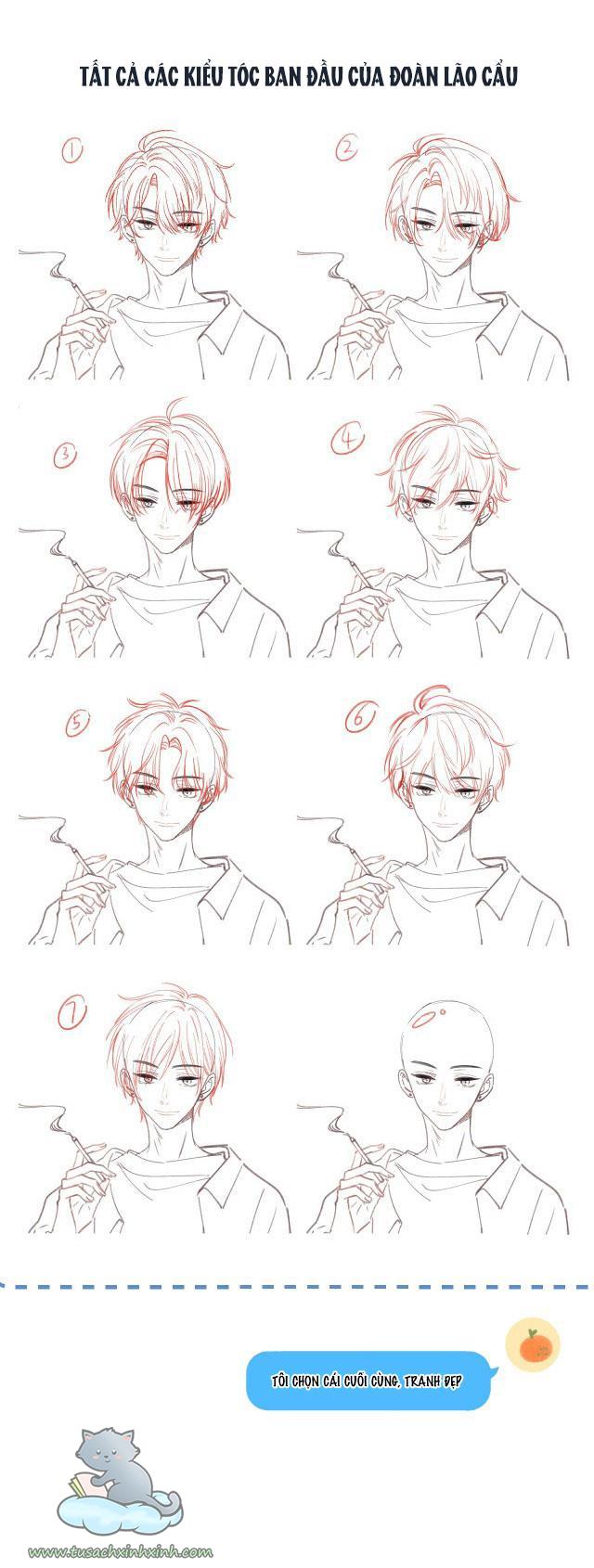 TẤT CẢ CÁC KIỂU TÓC BAN ĐẦU CỦA ĐOÀN LÃO CẨU

①

②

③

④

⑤

⑥

⑦

TÔI CHỌN CÁI CUỐI CÙNG, TRANH ĐẸP

www.tusachxinhxinh.com